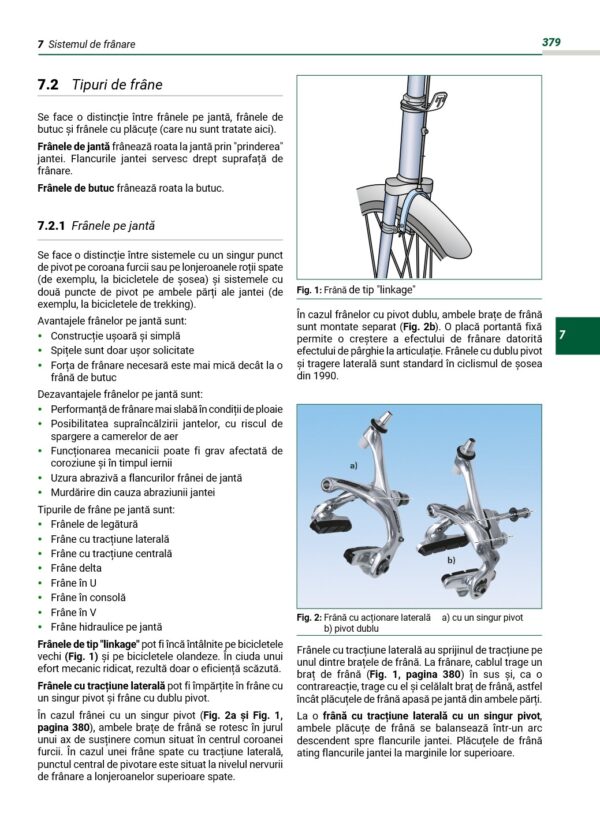 7 Sistemul de frânare

379

7.2 Tipuri de frâne

Se face o distincție între frânele pe jantă, frânele de butuc și frânele cu plăcuțe (care nu sunt tratate aici).

Frânele de jantă frânează roata la jantă prin "prinderea" jantei. Flancurile jantei servesc drept suprafață de frânare.

Frânele de butuc frânează roata la butuc.

7.2.1 Frânele pe jantă

Se face o distincție între sistemele cu un singur punct de pivot pe coroana furcii sau pe lonjeroanele roții spate (de exemplu, la bicicletele de șosea) și sistemele cu două puncte de pivot pe ambele părți ale jantei (de exemplu, la bicicletele de trekking).

Avantajele frânelor pe jantă sunt:
• Construcție ușoară și simplă
• Spițele sunt doar ușor solicitate
• Forța de frânare necesară este mai mică decât la o frână de butuc

Dezavantajele frânelor pe jantă sunt:
• Performanță de frânare mai slabă în condiții de ploaie
• Posibilitatea supraîncălzirii jantelor, cu riscul de spargere a camerelor de aer
• Funcționarea mecanicii poate fi grav afectată de coroziune și în timpul iernii
• Uzura abrazivă a flancurilor frânei de jantă
• Murdărire din cauza abraziunii jantei

Tipurile de frâne pe jantă sunt:
• Frânele de legătură
• Frâne cu tracțiune laterală
• Frâne cu tracțiune centrală
• Frâne delta
• Frâne în U
• Frâne în consolă
• Frâne în V
• Frâne hidraulice pe jantă

Frânele de tip "linkage" pot fi încă întâlnite pe bicicletele vechi (Fig. 1) și pe bicicletele olandeze. În ciuda unui efort mecanic ridicat, rezultă doar o eficiență scăzută.

Frânele cu tracțiune laterală pot fi împărțite în frâne cu un singur pivot și frâne cu dublu pivot.

În cazul frânei cu un singur pivot (Fig. 2a și Fig. 1, pagina 380), ambele brațe de frână se rotesc în jurul unui ax de susținere comun situat în centrul coroanei furcii. În cazul unei frâne spate cu tracțiune laterală, punctul central de pivotare este situat la nivelul nervurii de frânare a lonjeroanelor superioare spate.

Fig. 1: Frână de tip "linkage"

În cazul frânelor cu pivot dublu, ambele brațe de frână sunt montate separat (Fig. 2b). O placă portantă fixă permite o creștere a efectului de frânare datorită efectului de pârghie la articulație. Frânele cu dublu pivot și tragere laterală sunt standard în ciclismul de șosea din 1990.

7

a)

b)

Fig. 2: Frână cu acționare laterală a) cu un singur pivot b) pivot dublu

Frânele cu tracțiune laterală au sprijinul de tracțiune pe unul dintre brațele de frână. La frânare, cablul trage un braț de frână (Fig. 1, pagina 380) în sus și, ca o contrareacție, trage cu el și celălalt braț de frână, astfel încât plăcuțele de frână apasă pe jantă din ambele părți.

La o frână cu tracțiune laterală cu un singur pivot, ambele plăcuțe de frână se balansează într-un arc descendent spre flancurile jantei. Plăcuțele de frână ating flancurile jantei la marginile lor superioare.