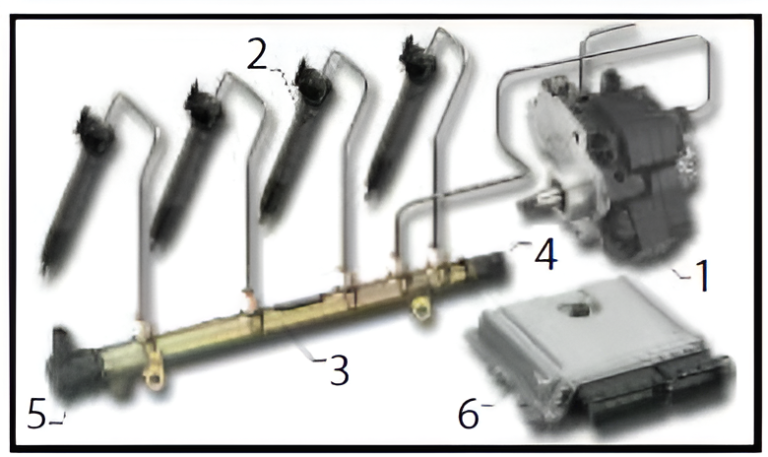 2
4
1
3
5
6